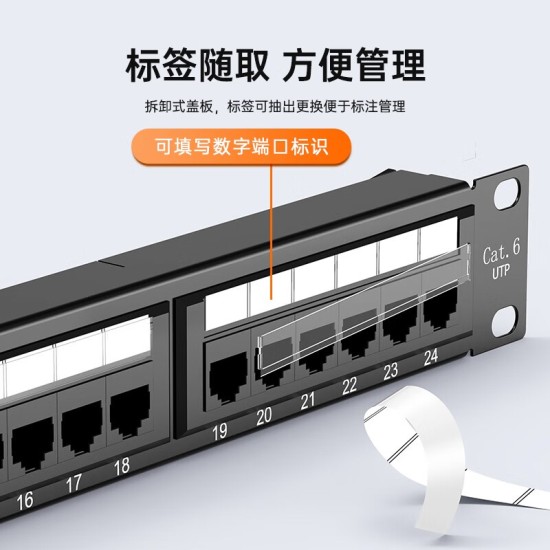 标签随取 方便管理

拆卸式盖板，标签可抽出更换便于标注管理

可填写数字端口标识

Cat. 6
UTP

16 17 18

19 20 21 22 23 24