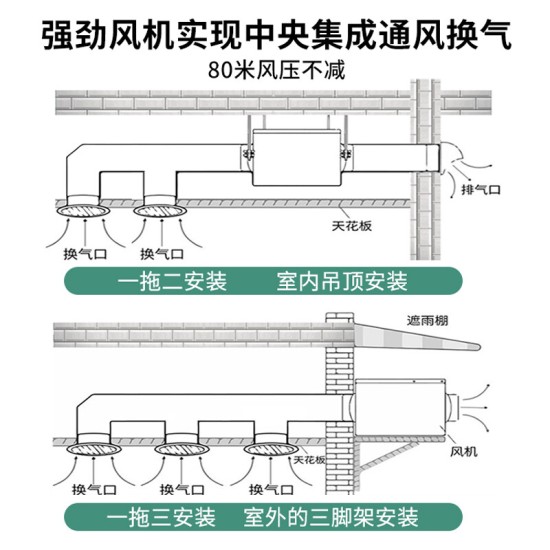 强劲风机实现中央集成通风换气

80米风压不减

排气口

天花板

换气口 换气口

一拖二安装 室内吊顶安装

遮雨棚

风机

天花板

换气口 换气口 换气口

一拖三安装 室外的三脚架安装